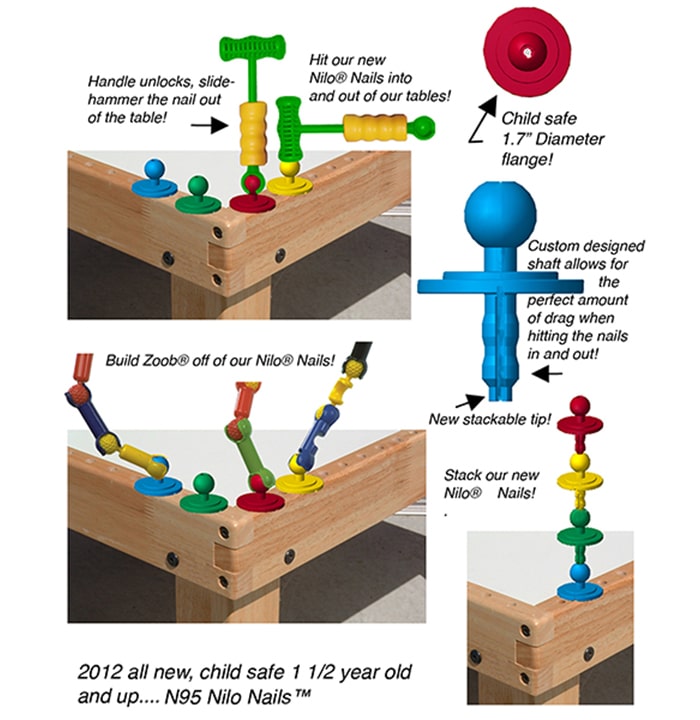 Handle unlocks, slide-hammer the nail out of the table!

Hit our new Nilo® Nails into and out of our tables!

Child safe 1.7" Diameter flange!

Custom designed shaft allows for the perfect amount of drag when hitting the nails in and out!

Build Zoob® off of our Nilo® Nails!

New stackable tip!

Stack our new Nilo® Nails!
.

2012 all new, child safe 1 1/2 year old and up.... N95 Nilo Nails™