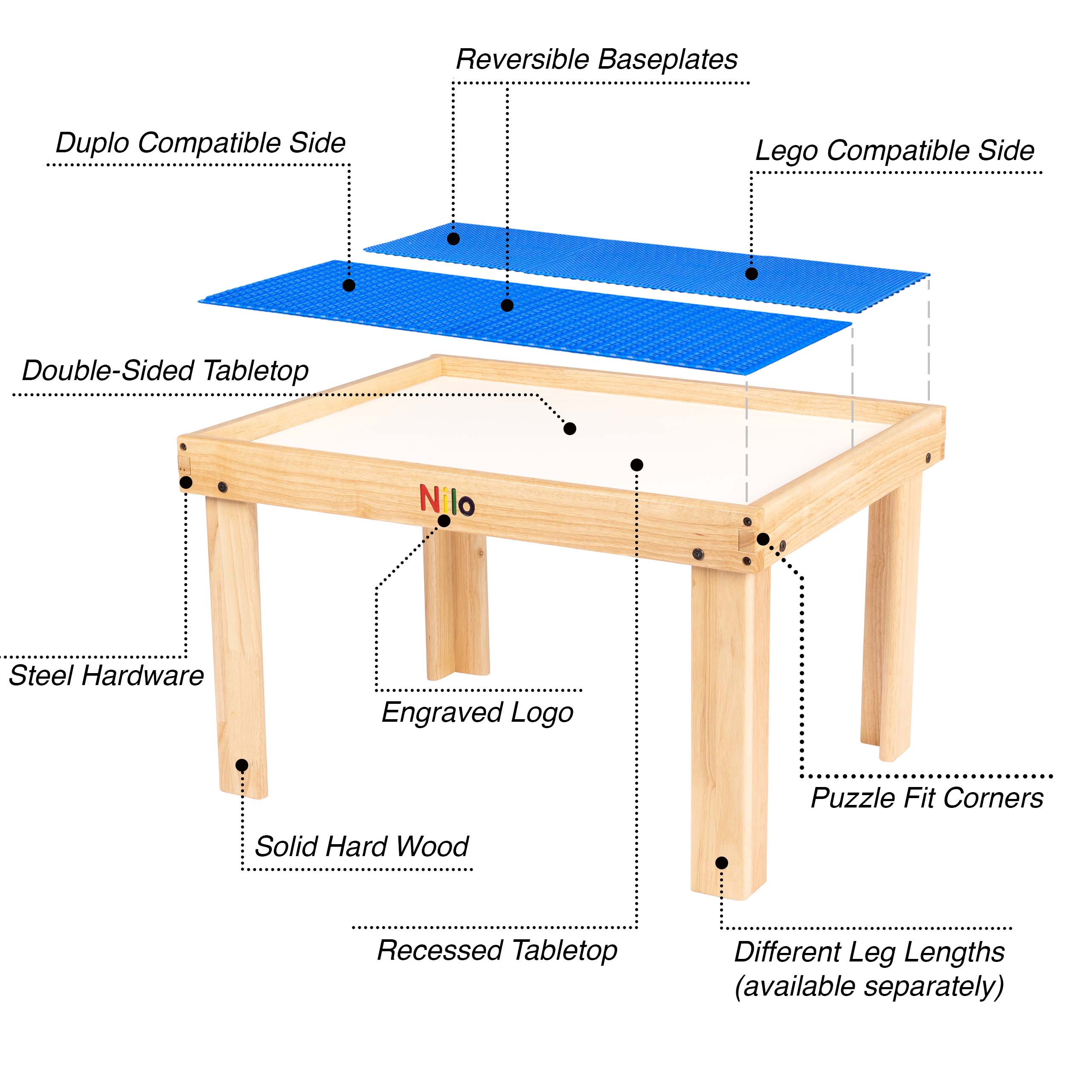 Reversible Baseplates

Duplo Compatible Side

Lego Compatible Side

Double-Sided Tabletop

Nilo

Steel Hardware

Engraved Logo

Puzzle Fit Corners

Solid Hard Wood

Recessed Tabletop

Different Leg Lengths
(available separately)