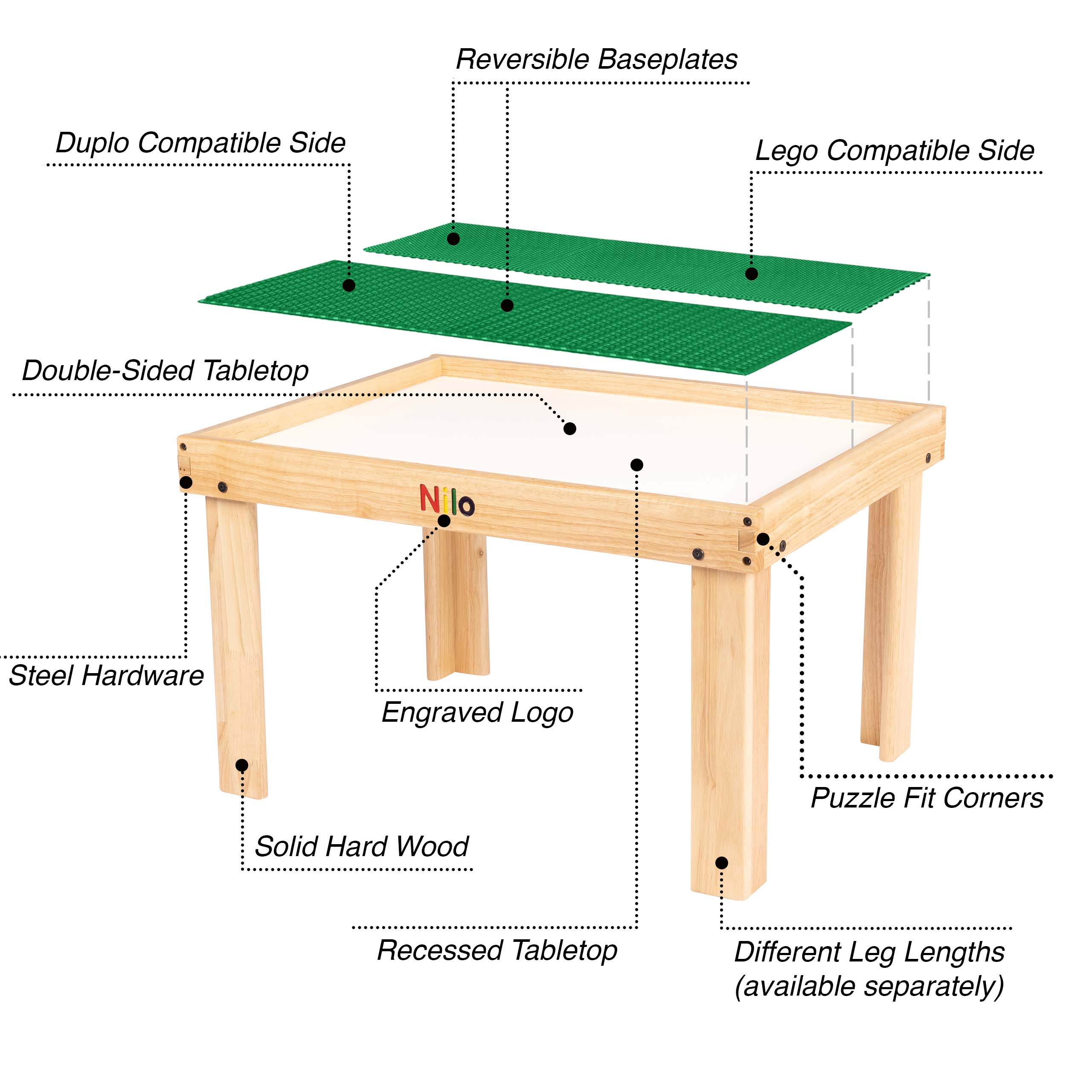 Reversible Baseplates

Duplo Compatible Side

Lego Compatible Side

Double-Sided Tabletop

Nilo

Steel Hardware

Engraved Logo

Puzzle Fit Corners

Solid Hard Wood

Recessed Tabletop

Different Leg Lengths (available separately)